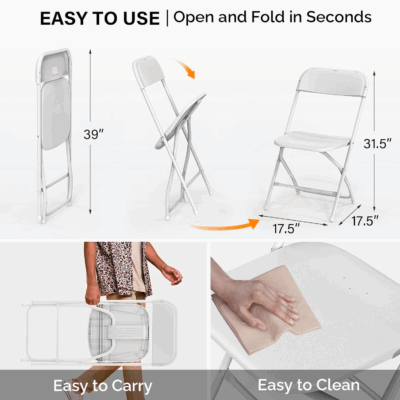 EASY TO USE | Open and Fold in Seconds

39"

31.5"

17.5"

17.5"

Easy to Carry

Easy to Clean